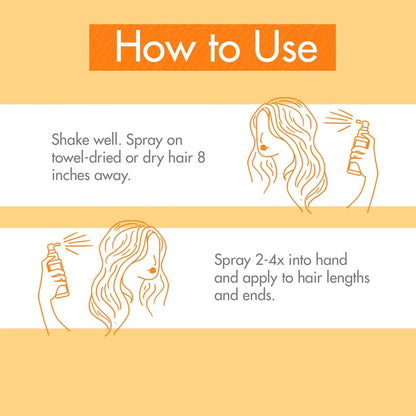 How to Use

Shake well. Spray on towel-dried or dry hair 8 inches away.

Spray 2-4x into hand and apply to hair lengths and ends.